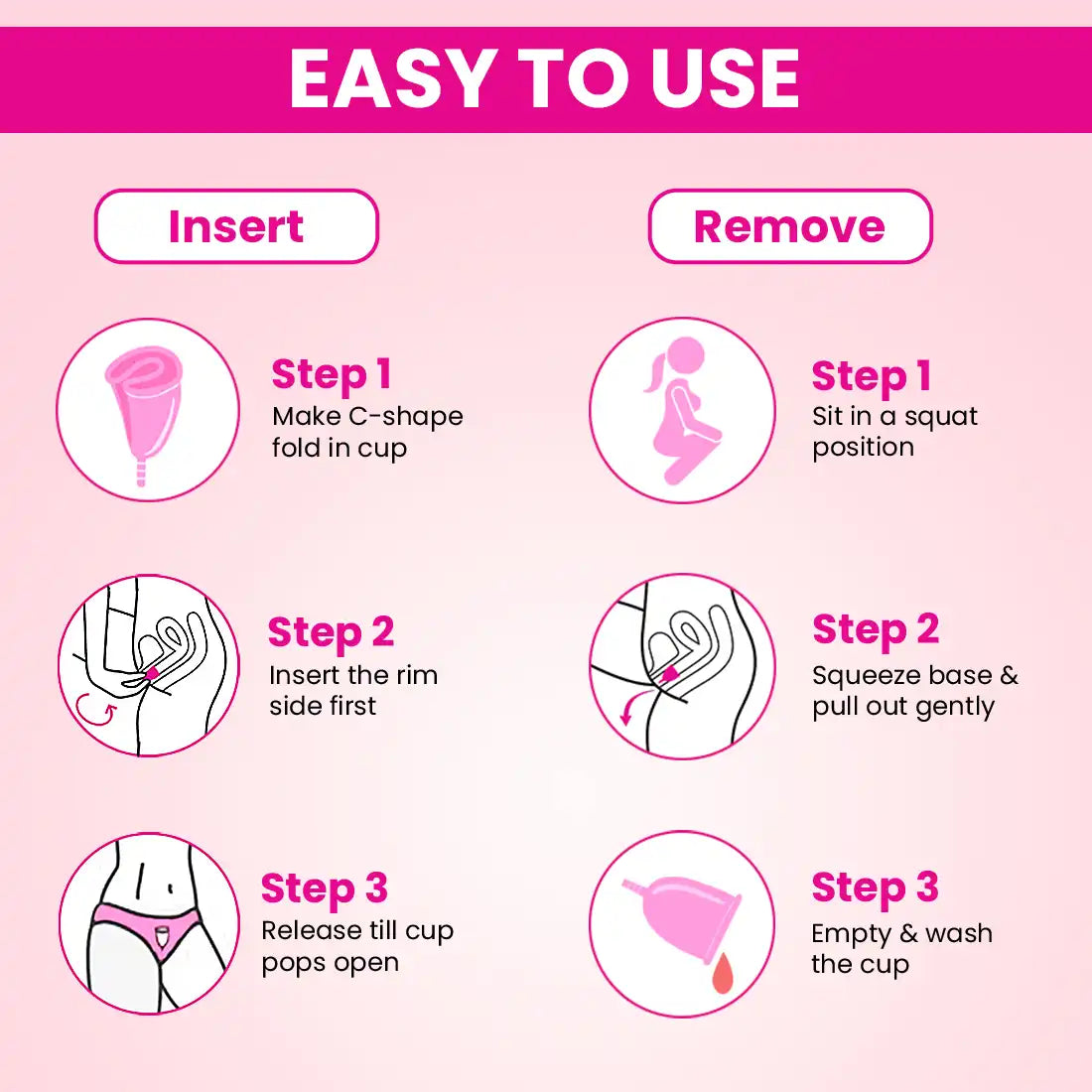 EASY TO USE

Insert

Step 1
Make C-shape fold in cup

Step 2
Insert the rim side first

Step 3
Release till cup pops open

Remove

Step 1
Sit in a squat position

Step 2
Squeeze base & pull out gently

Step 3
Empty & wash the cup